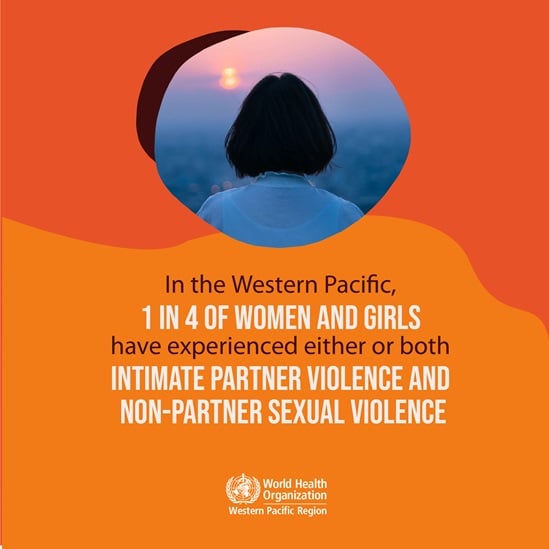 In the Western Pacific,
1 IN 4 OF WOMEN AND GIRLS
have experienced either or both
INTIMATE PARTNER VIOLENCE AND NON-PARTNER SEXUAL VIOLENCE

World Health Organization
Western Pacific Region