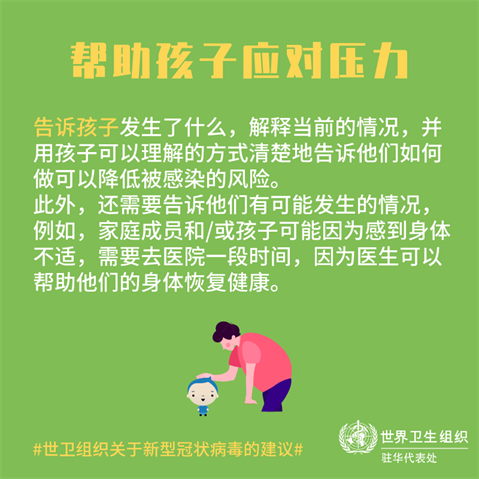 帮助孩子应对压力

告诉孩子发生了什么，解释当前的情况，并用孩子可以理解的方式清楚地告诉他们如何做可以降低被感染的风险。
此外，还需要告诉他们有可能发生的情况，例如，家庭成员和/或孩子可能因为感到身体不适，需要去医院一段时间，因为医生可以帮助他们的身体恢复健康。

#世卫组织关于新型冠状病毒的建议#

世界卫生组织
驻华代表处