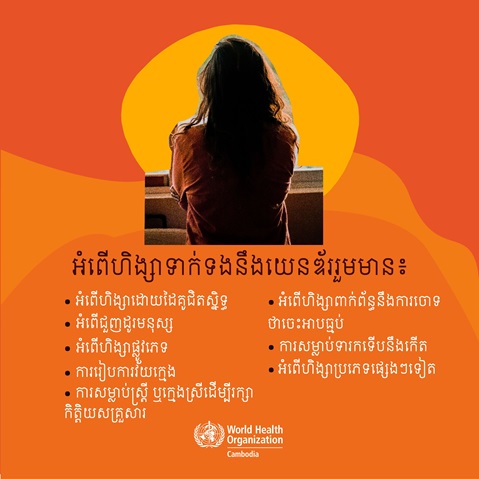 អំពើហិង្សាទាក់ទងនឹងយេនឌ័ររួមមាន៖

• អំពើហិង្សាដោយដៃគូជិតស្និទ្ធ
• អំពើជួញដូរមនុស្ស
• អំពើហិង្សាផ្លូវភេទ
• ការរៀបការវ័យក្មេង
• ការសម្លាប់ស្ត្រី ឬក្មេងស្រីដើម្បីរក្សាកិត្តិយសគ្រួសារ

• អំពើហិង្សាពាក់ព័ន្ធនឹងការចោទថាចេះអាបធ្មប់
• ការសម្លាប់ទារកទើបនឹងកើត
• អំពើហិង្សាប្រភេទផ្សេងៗទៀត

World Health Organization
Cambodia