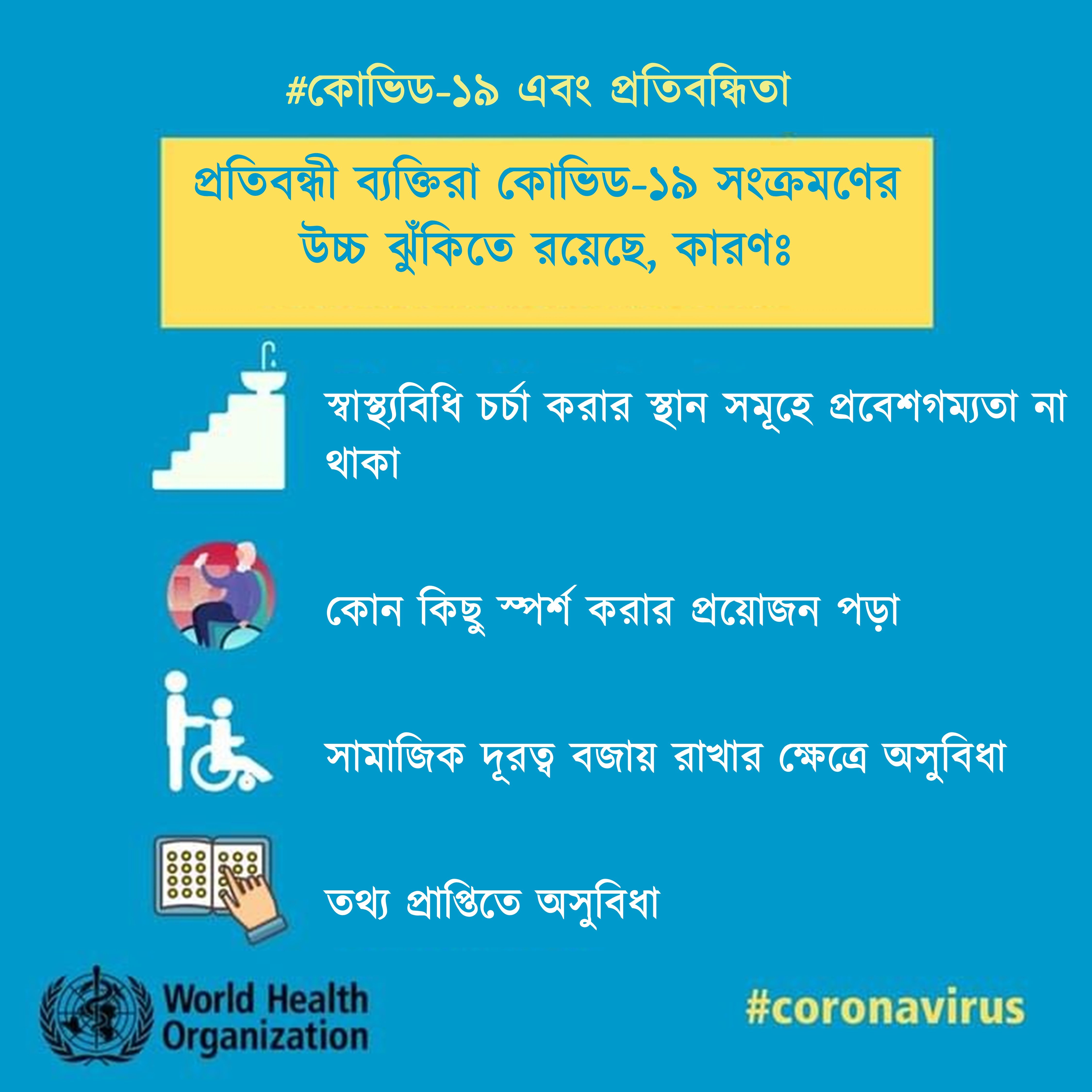 #কোভিড-১৯ এবং প্রতিবন্ধিতা

প্রতিবন্ধী ব্যক্তিরা কোভিড-১৯ সংক্রমণের উচ্চ ঝুঁকিতে রয়েছে, কারণঃ

স্বাস্থ্যবিধি চর্চা করার স্থান সমূহে প্রবেশগম্যতা না থাকা

কোন কিছু স্পর্শ করার প্রয়োজন পড়া

সামাজিক দূরত্ব বজায় রাখার ক্ষেত্রে অসুবিধা

তথ্য প্রাপ্তিতে অসুবিধা

World Health Organization

#coronavirus