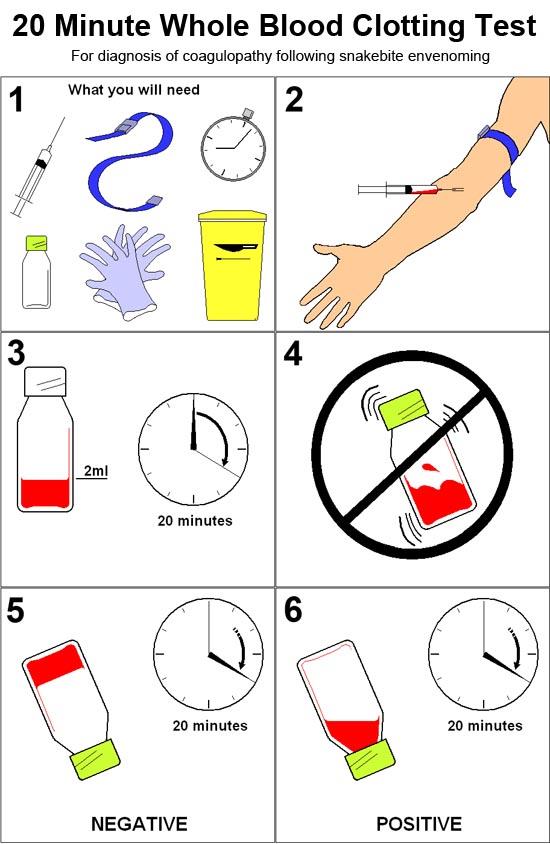 20 Minute Whole Blood Clotting Test

For diagnosis of coagulopathy following snakebite envenoming

1

What you will need

2

3

2ml

20 minutes

4

5

20 minutes

NEGATIVE

6

20 minutes

POSITIVE